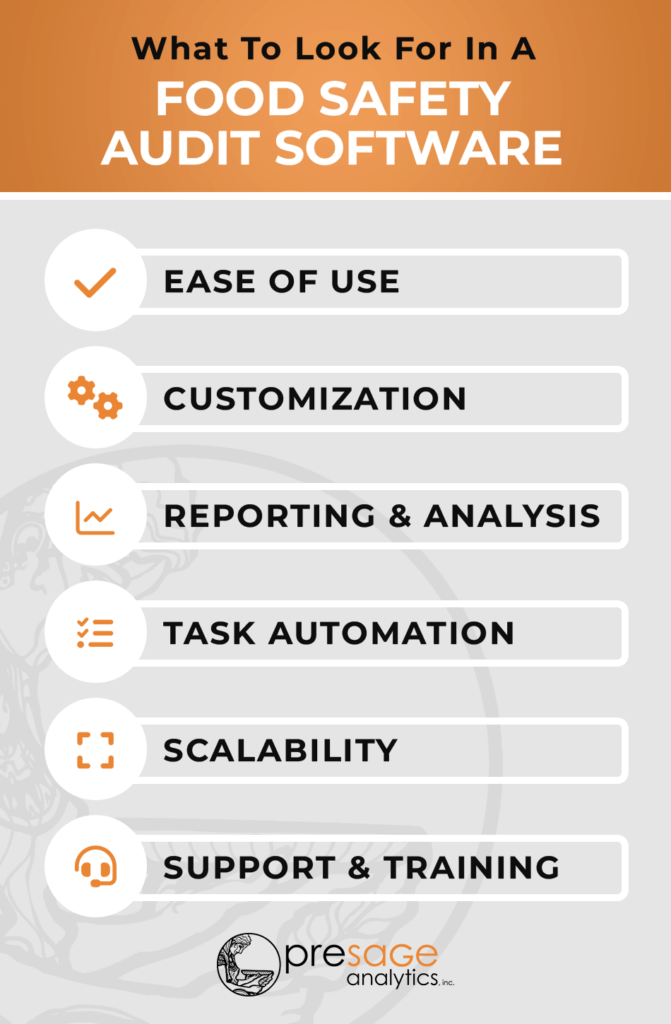 What To Look For In A
FOOD SAFETY AUDIT SOFTWARE

EASE OF USE

CUSTOMIZATION

REPORTING & ANALYSIS

TASK AUTOMATION

SCALABILITY

SUPPORT & TRAINING

presage analytics, inc.