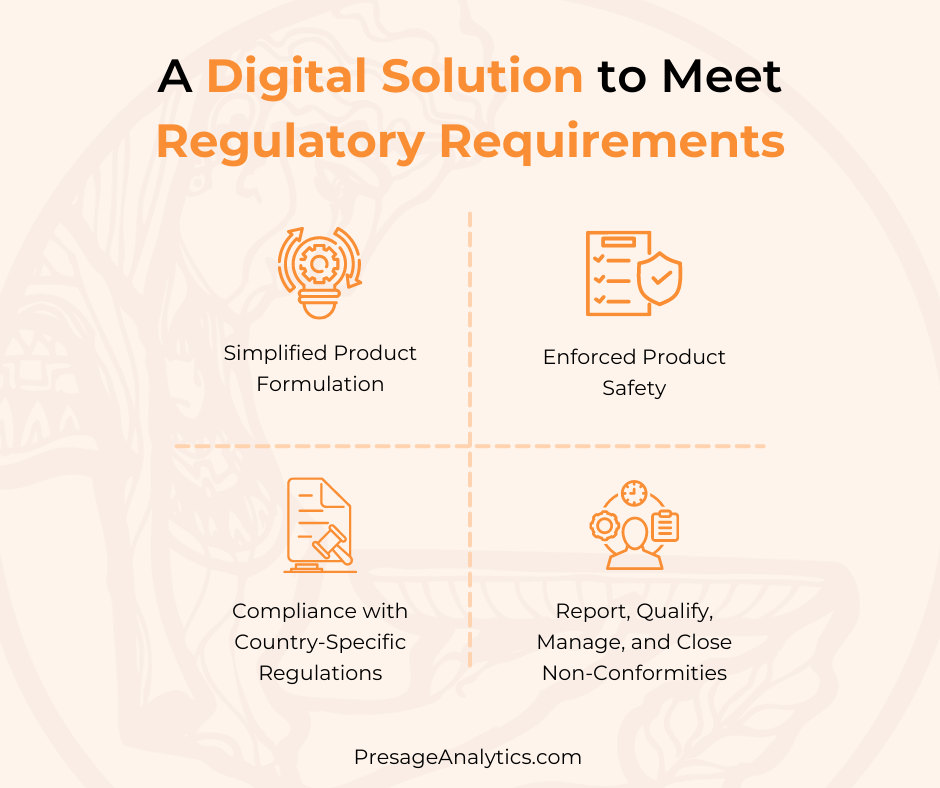 A Digital Solution to Meet Regulatory Requirements

Simplified Product Formulation

Enforced Product Safety

Compliance with Country-Specific Regulations

Report, Qualify, Manage, and Close Non-Conformities

PresageAnalytics.com