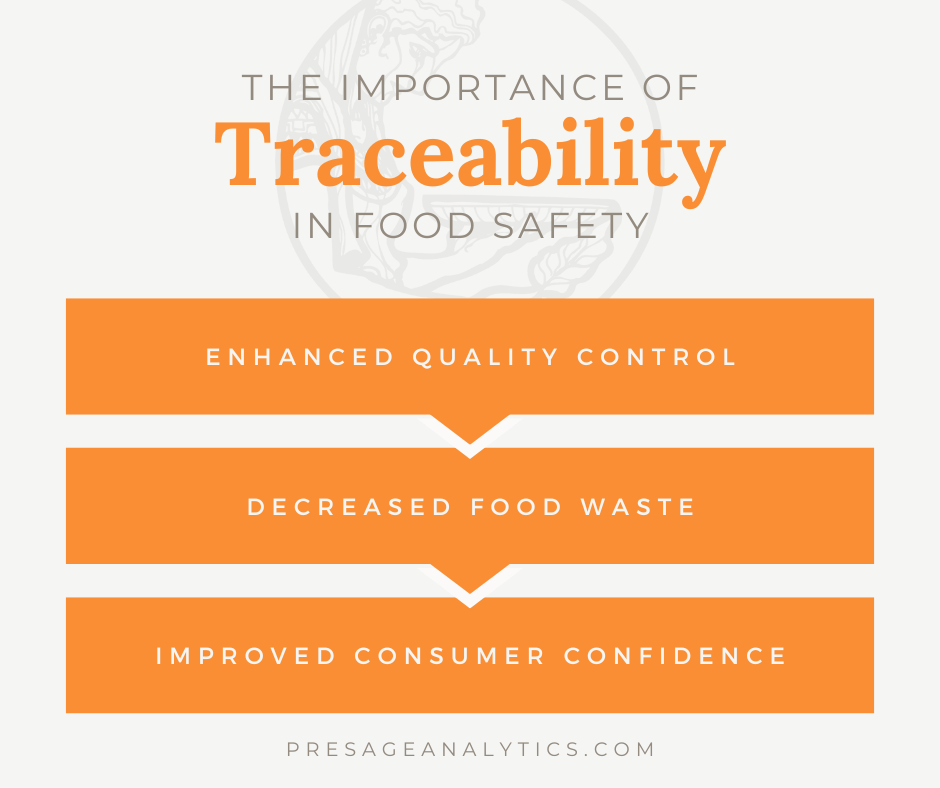 THE IMPORTANCE OF
Traceability
IN FOOD SAFETY

ENHANCED QUALITY CONTROL

DECREASED FOOD WASTE

IMPROVED CONSUMER CONFIDENCE

PRESAGEANALYTICS.COM