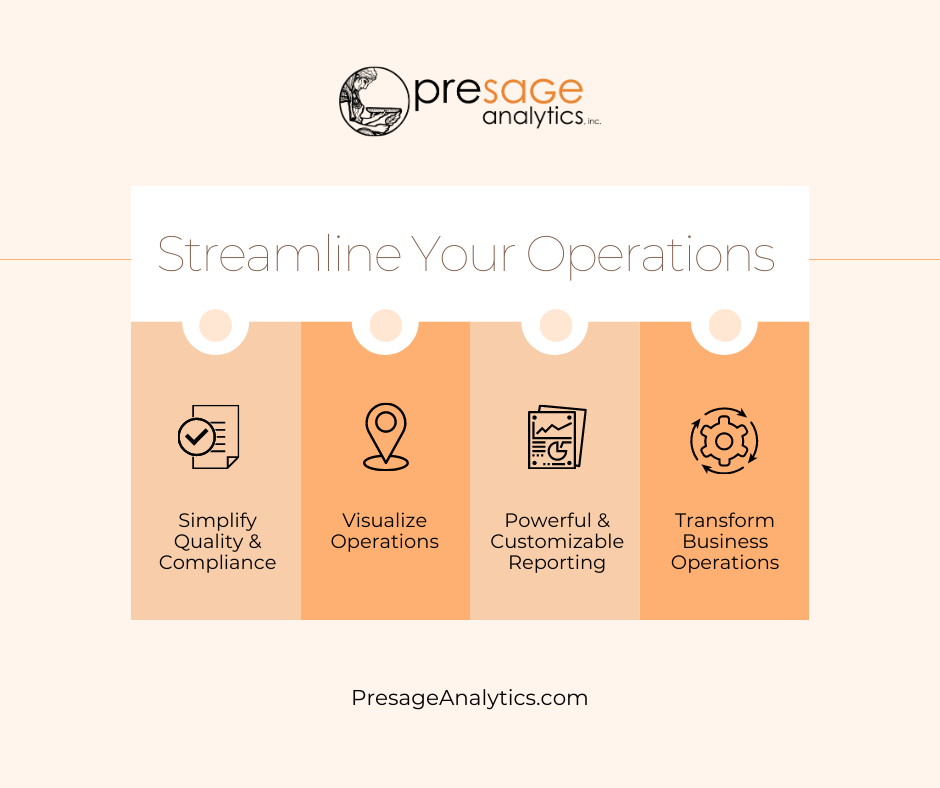 presage analytics, inc.

Streamline Your Operations

Simplify Quality & Compliance

Visualize Operations

Powerful & Customizable Reporting

Transform Business Operations

PresageAnalytics.com