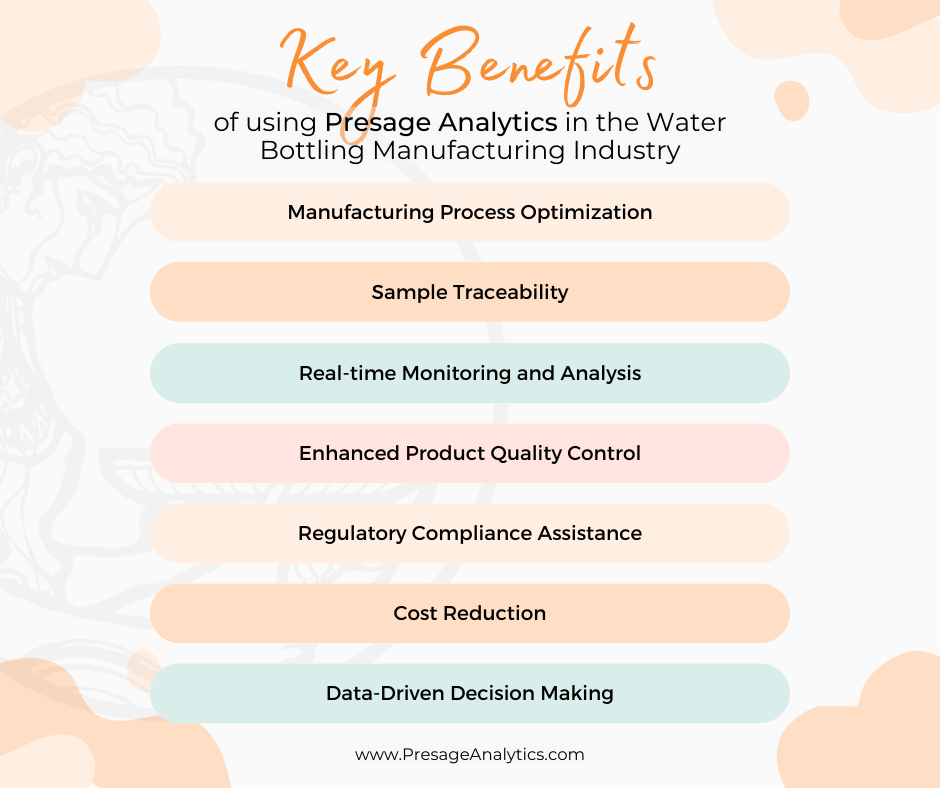 Key Benefits
of using Presage Analytics in the Water Bottling Manufacturing Industry

Manufacturing Process Optimization

Sample Traceability

Real-time Monitoring and Analysis

Enhanced Product Quality Control

Regulatory Compliance Assistance

Cost Reduction

Data-Driven Decision Making

www.PresageAnalytics.com