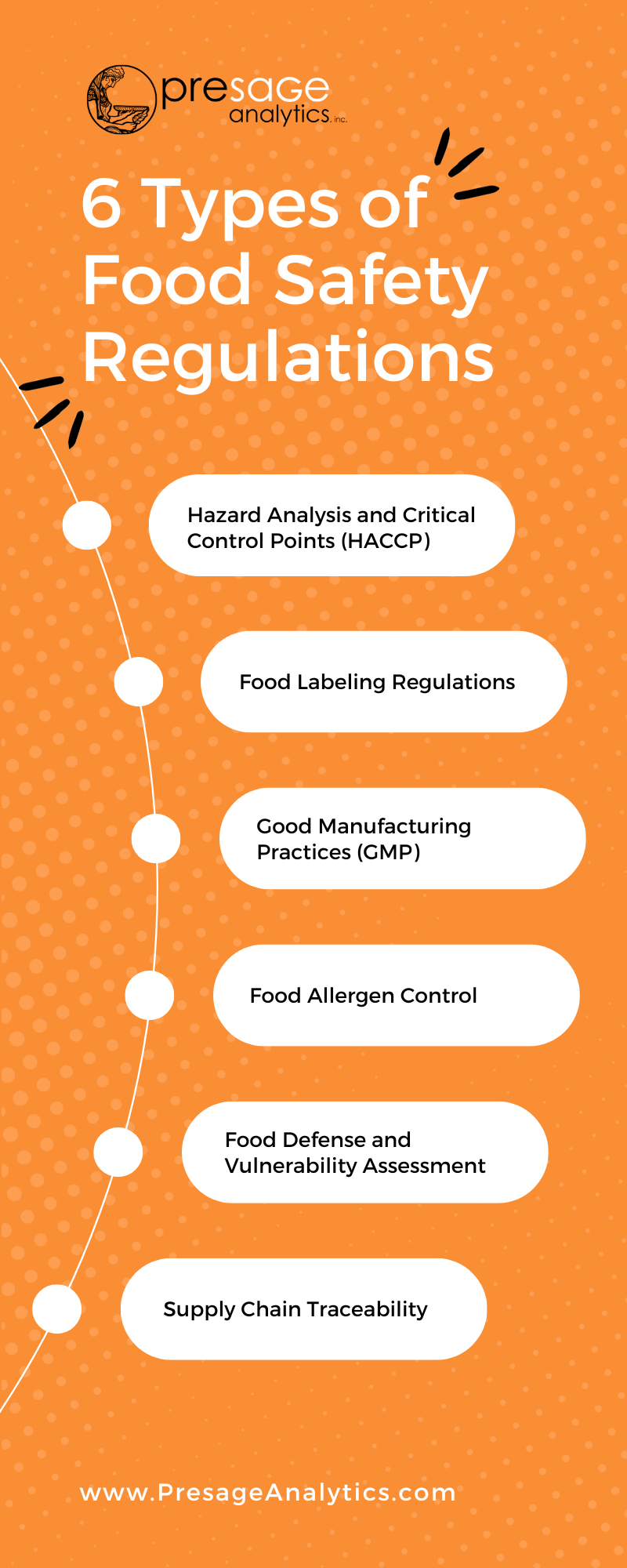 presage analytics, inc.

6 Types of Food Safety Regulations

Hazard Analysis and Critical Control Points (HACCP)

Food Labeling Regulations

Good Manufacturing Practices (GMP)

Food Allergen Control

Food Defense and Vulnerability Assessment

Supply Chain Traceability

www.PresageAnalytics.com