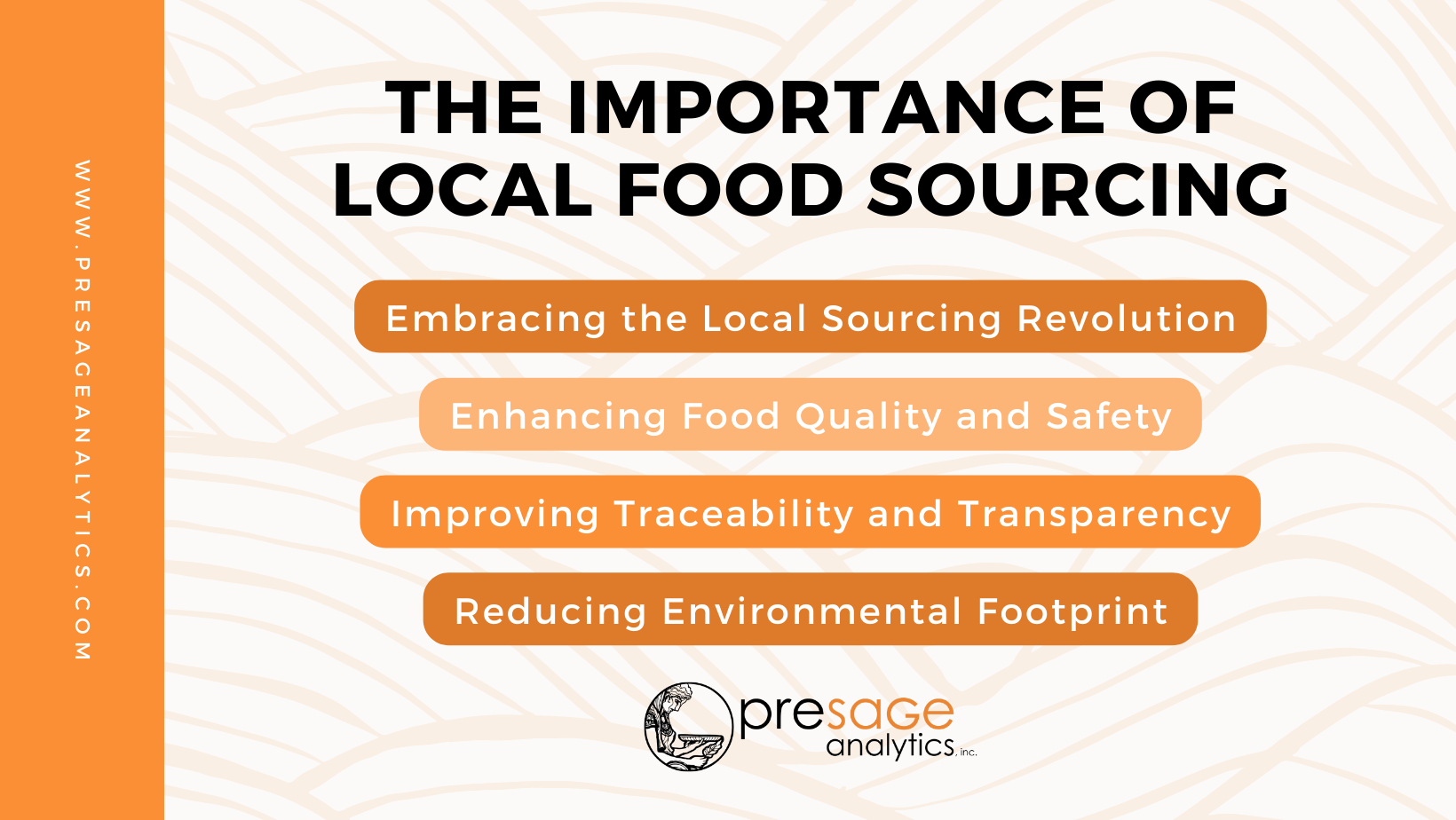 WWW.PRESAGEANALYTICS.COM

THE IMPORTANCE OF LOCAL FOOD SOURCING

Embracing the Local Sourcing Revolution

Enhancing Food Quality and Safety

Improving Traceability and Transparency

Reducing Environmental Footprint

presage analytics, inc.