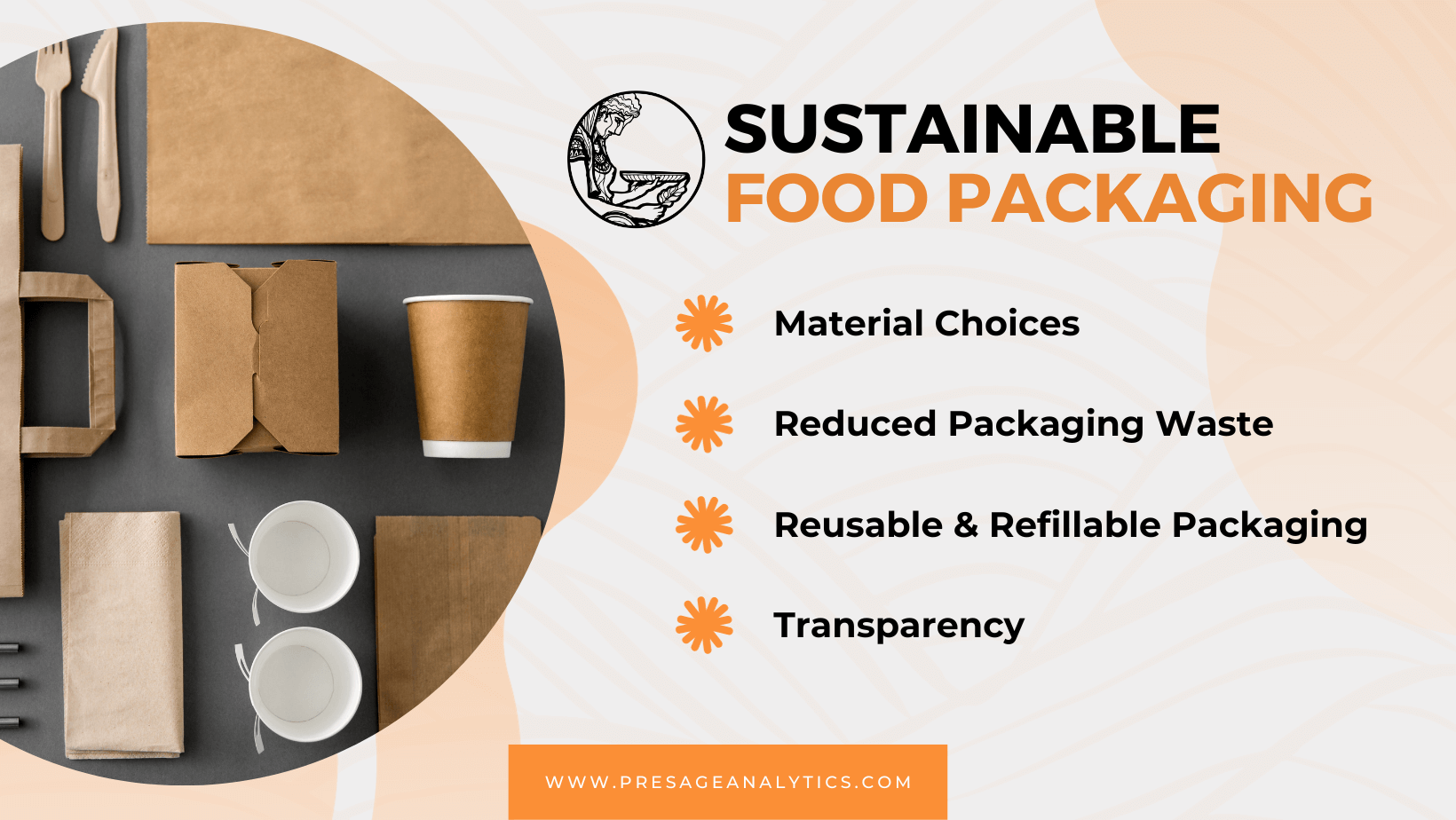 SUSTAINABLE
FOOD PACKAGING

Material Choices

Reduced Packaging Waste

Reusable & Refillable Packaging

Transparency

WWW.PRESAGEANALYTICS.COM