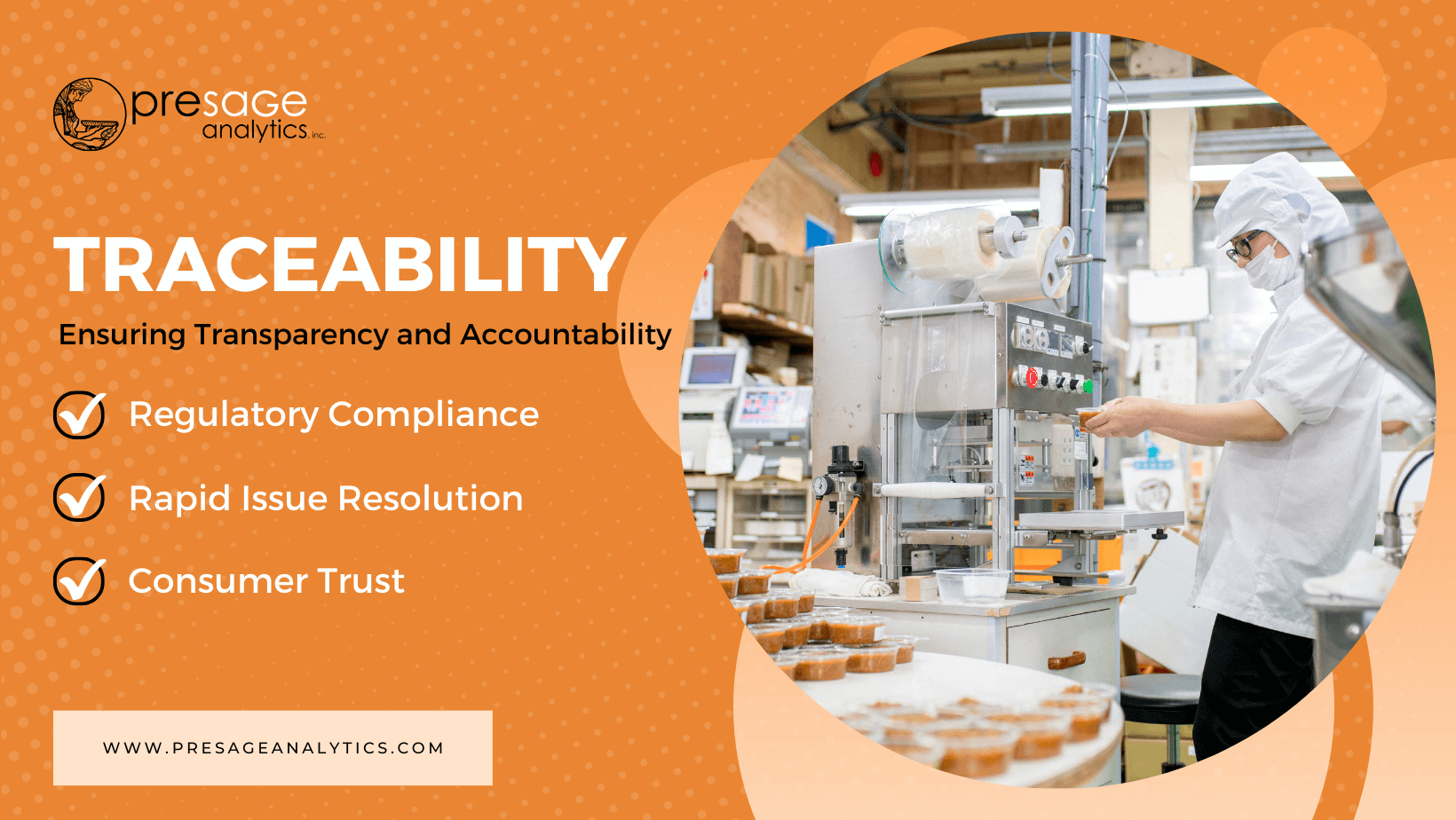 presage analytics inc.

TRACEABILITY

Ensuring Transparency and Accountability

Regulatory Compliance

Rapid Issue Resolution

Consumer Trust

WWW.PRESAGEANALYTICS.COM