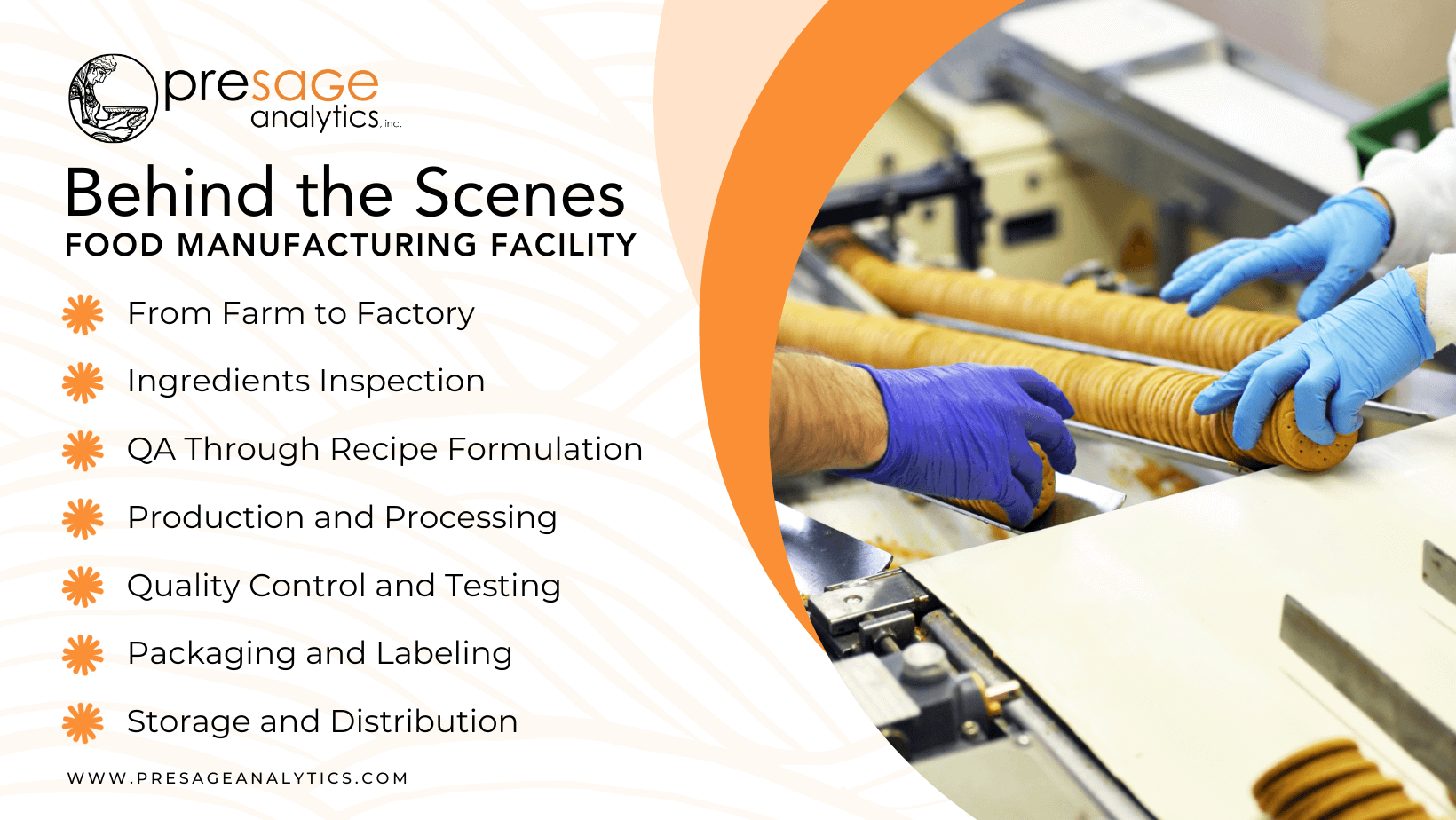 presage analytics, inc.

Behind the Scenes
FOOD MANUFACTURING FACILITY

From Farm to Factory

Ingredients Inspection

QA Through Recipe Formulation

Production and Processing

Quality Control and Testing

Packaging and Labeling

Storage and Distribution

WWW.PRESAGEANALYTICS.COM